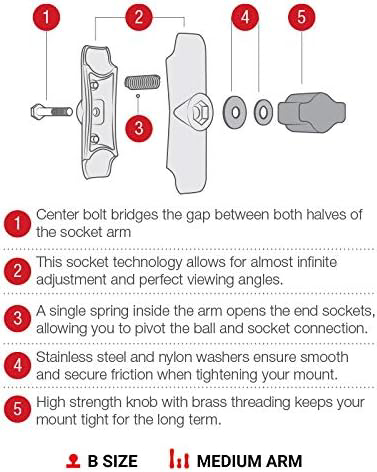 1
2
4
5
3

1 Center bolt bridges the gap between both halves of the socket arm

2 This socket technology allows for almost infinite adjustment and perfect viewing angles.

3 A single spring inside the arm opens the end sockets, allowing you to pivot the ball and socket connection.

4 Stainless steel and nylon washers ensure smooth and secure friction when tightening your mount.

5 High strength knob with brass threading keeps your mount tight for the long term.

B SIZE MEDIUM ARM